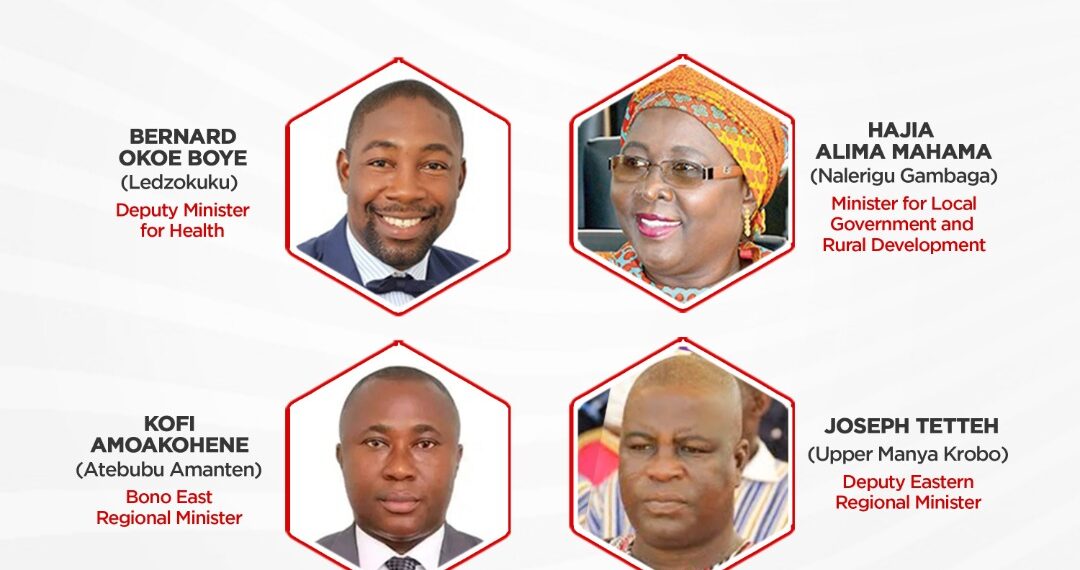 BERNARD OKOE BOYE
(Ledzokuku)
Deputy Minister for Health

HAJIA ALIMA MAHAMA
(Nalerigu Gambaga)
Minister for Local Government and Rural Development

KOFI AMOAKOHENE
(Atebubu Amanten)
Bono East Regional Minister

JOSEPH TETTEH
(Upper Manya Krobo)
Deputy Eastern Regional Minister